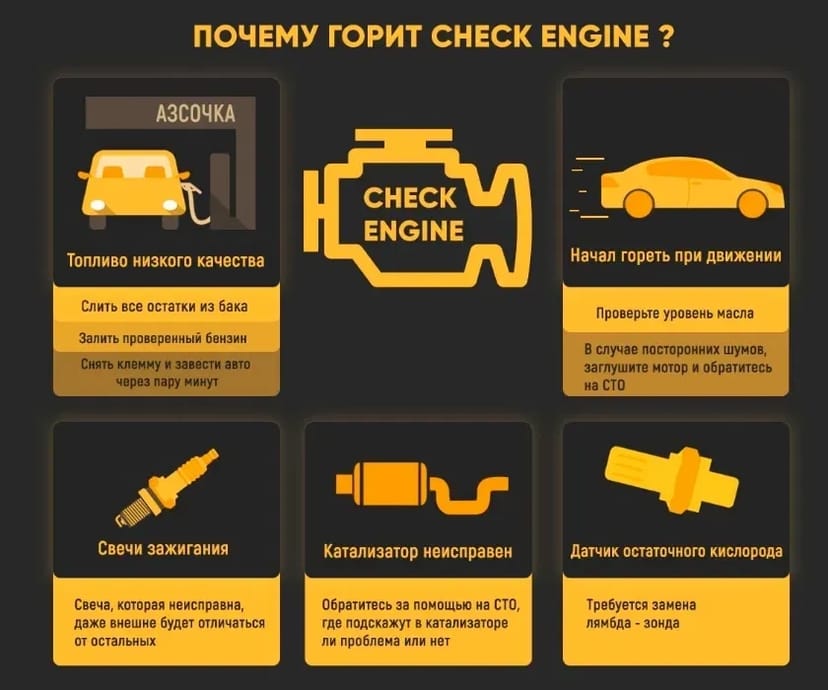 ПОЧЕМУ ГОРИТ CHECK ENGINE ?

АЗСОЧКА

Топливо низкого качества

Слить все остатки из бака

Залить проверенный бензин

Снять клемму и завести авто через пару минут

CHECK ENGINE

Начал гореть при движении

Проверьте уровень масла

В случае посторонних шумов, заглушите мотор и обратитесь на СТО

Свечи зажигания

Свеча, которая неисправна, даже внешне будет отличаться от остальных

Катализатор неисправен

Обратитесь за помощью на СТО, где подскажут в катализаторе ли проблема или нет

Датчик остаточного кислорода

Требуется замена лямбда - зонда