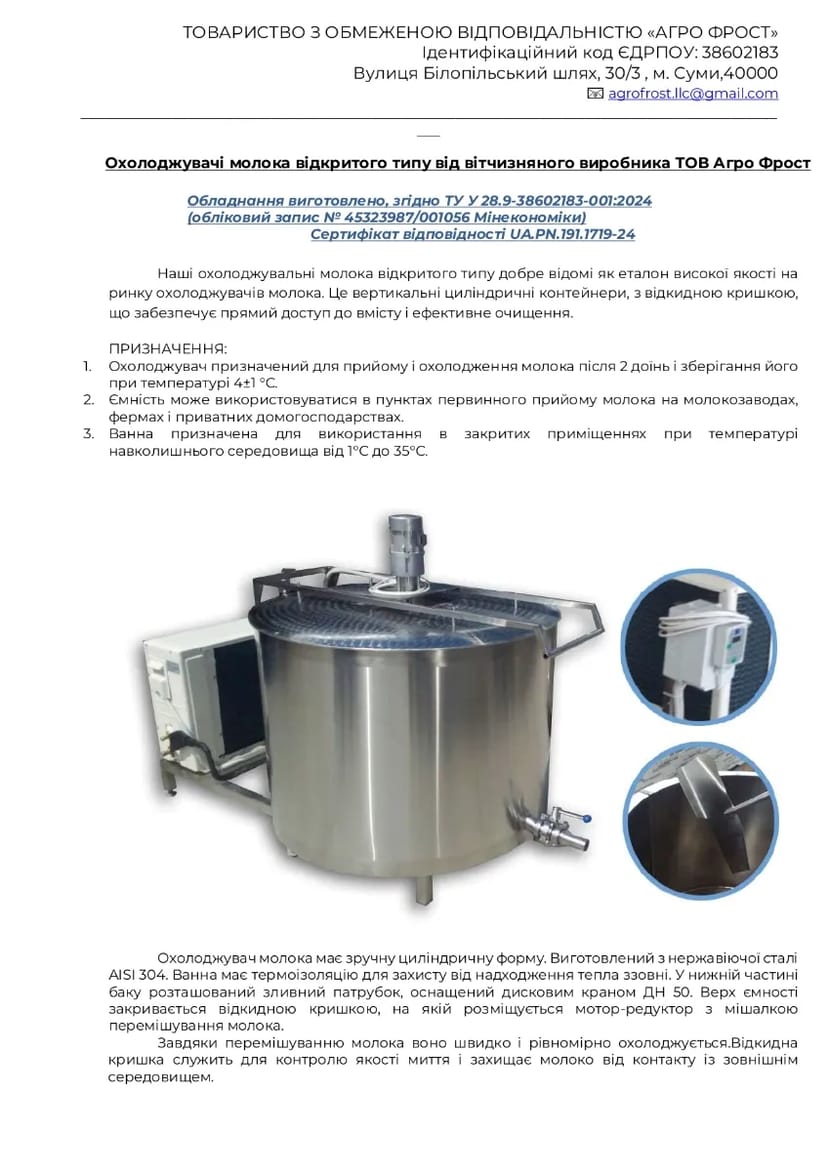 ТОВАРИСТВО З ОБМЕЖЕНОЮ ВІДПОВІДАЛЬНІСТЮ «АГРО ФРОСТ»
Ідентифікаційний код ЄДРПОУ: 38602183
Вулиця Білопільський шлях, 30/3 , м. Суми,40000
agrofrost.llc@gmail.com

Охолоджувачі молока відкритого типу від вітчизняного виробника ТОВ Агро Фрост

Обладнання виготовлено, згідно ТУ У 28.9-38602183-001:2024
(обліковий запис № 45323987/001056 Мінекономіки)
Сертифікат відповідності UA.PN.191.1719-24

Наші охолоджувальні молока відкритого типу добре відомі як еталон високої якості на ринку охолоджувачів молока. Це вертикальні циліндричні контейнери, з відкидною кришкою, що забезпечує прямий доступ до вмісту і ефективне очищення.

ПРИЗНАЧЕННЯ:
1. Охолоджувач призначений для прийому і охолодження молока після 2 доїнь і зберігання його при температурі 4±1 °С.
2. Ємність може використовуватися в пунктах первинного прийому молока на молокозаводах, фермах і приватних домогосподарствах.
3. Ванна призначена для використання в закритих приміщеннях при температурі навколишнього середовища від 1°С до 35°С.

Охолоджувач молока має зручну циліндричну форму. Виготовлений з нержавіючої сталі AISI 304. Ванна має термоізоляцію для захисту від надходження тепла ззовні. У нижній частині баку розташований зливний патрубок, оснащений дисковим краном ДН 50. Верх ємності закривається відкидною кришкою, на якій розміщується мотор-редуктор з мішалкою перемішування молока.
Завдяки перемішуванню молока воно швидко і рівномірно охолоджується.Відкидна кришка служить для контролю якості миття і захищає молоко від контакту із зовнішнім середовищем.