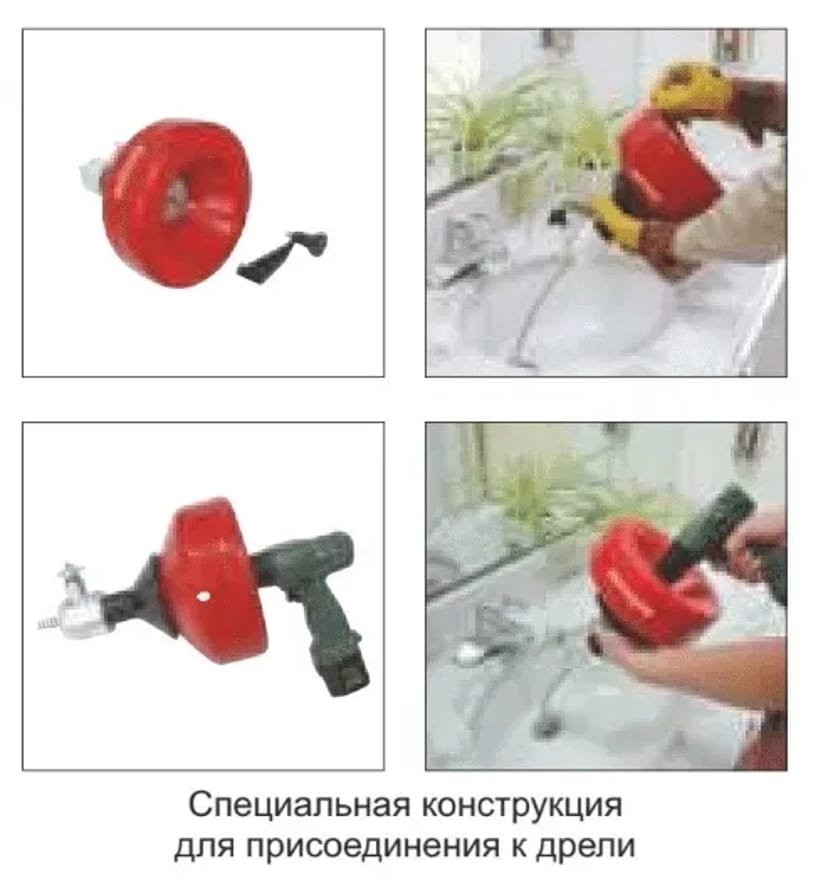 Специальная конструкция для присоединения к дрели