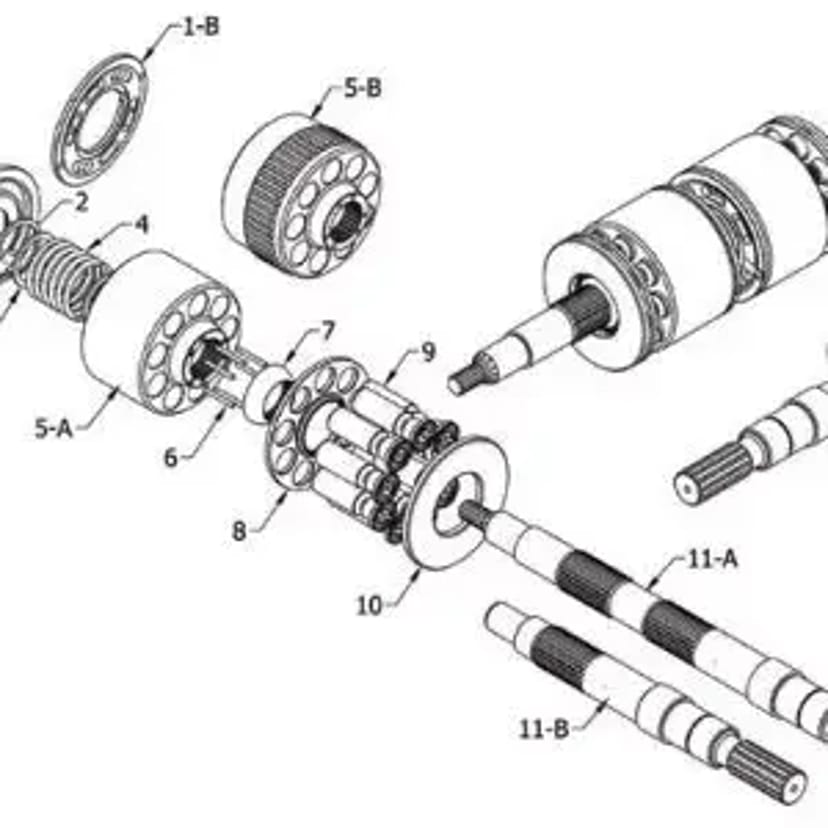 1-B
5-B
2
4
7
9
5-A
6
8
10
11-A
11-B