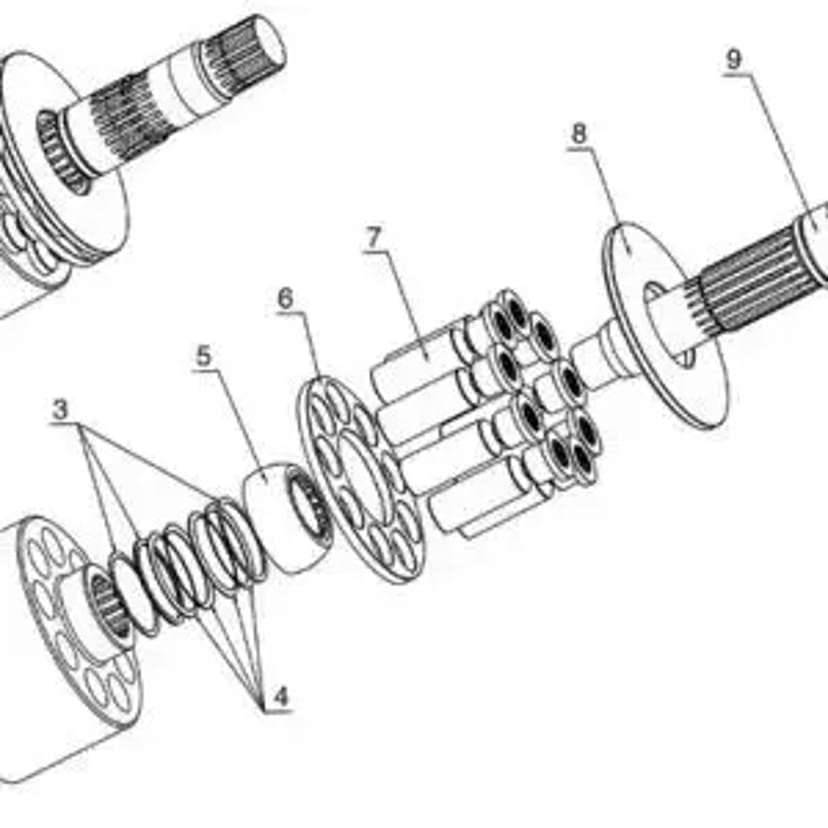 9
8
7
6
5
3
4