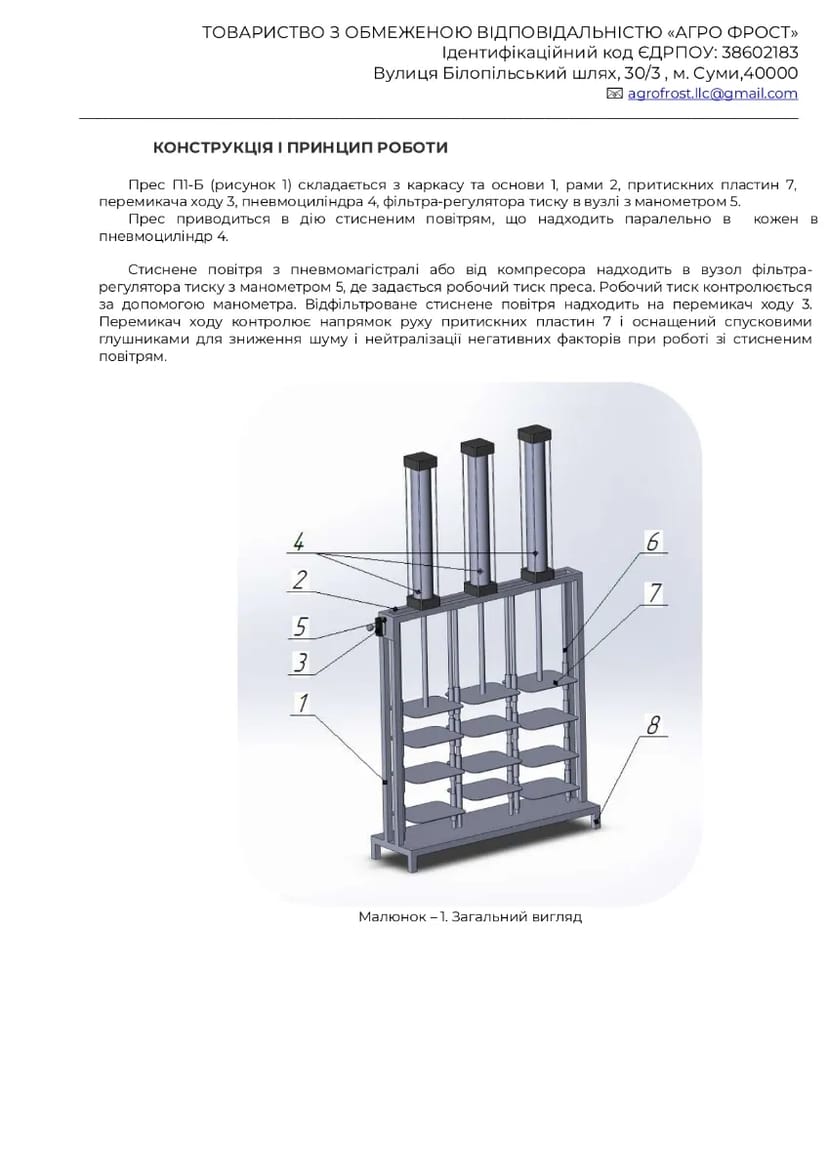 ТОВАРИСТВО З ОБМЕЖЕНОЮ ВІДПОВІДАЛЬНІСТЮ «АГРО ФРОСТ»
Ідентифікаційний код ЄДРПОУ: 38602183
Вулиця Білопільський шлях, 30/3 , м. Суми,40000
agrofrost.llc@gmail.com

КОНСТРУКЦІЯ І ПРИНЦИП РОБОТИ

Прес П1-Б (рисунок 1) складається з каркасу та основи 1, рами 2, притискних пластин 7, перемикача ходу 3, пневмоциліндра 4, фільтра-регулятора тиску в вузлі з манометром 5.
Прес приводиться в дію стисненим повітрям, що надходить паралельно в кожен в пневмоциліндр 4.

Стиснене повітря з пневмомагістралі або від компресора надходить в вузол фільтра-регулятора тиску з манометром 5, де задається робочий тиск преса. Робочий тиск контролюється за допомогою манометра. Відфільтроване стиснене повітря надходить на перемикач ходу 3. Перемикач ходу контролює напрямок руху притискних пластин 7 і оснащений спусковими глушниками для зниження шуму і нейтралізації негативних факторів при роботі зі стисненим повітрям.

4
2
5
3
1
6
7
8

Малюнок – 1. Загальний вигляд