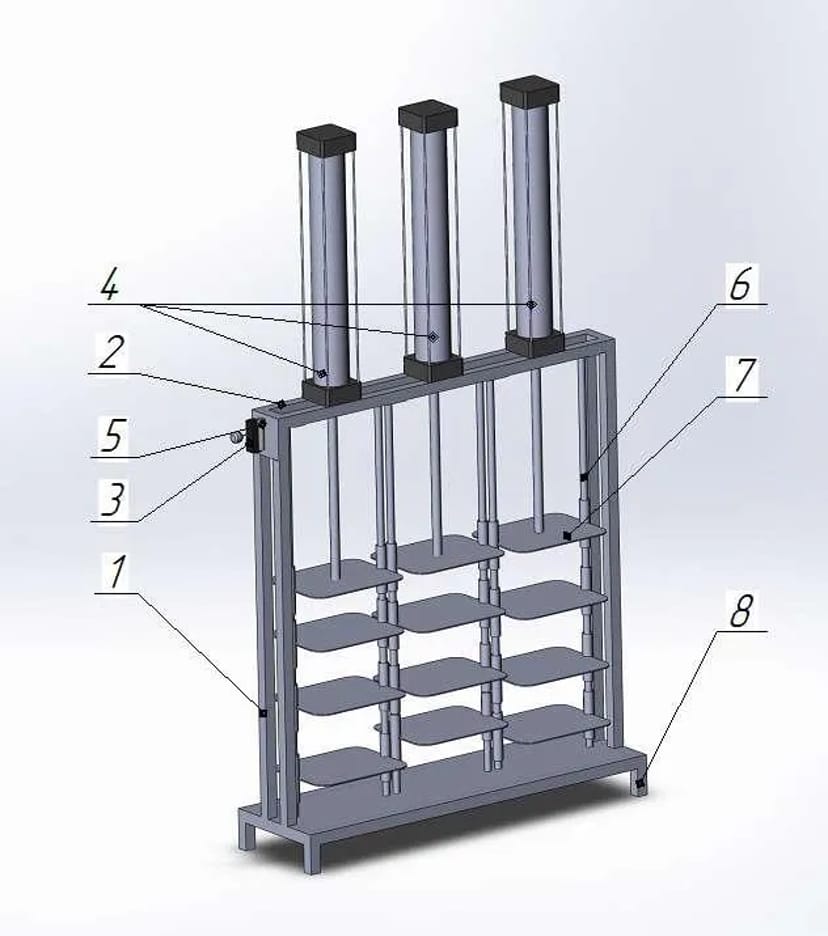 4
2
5
3
1
6
7
8