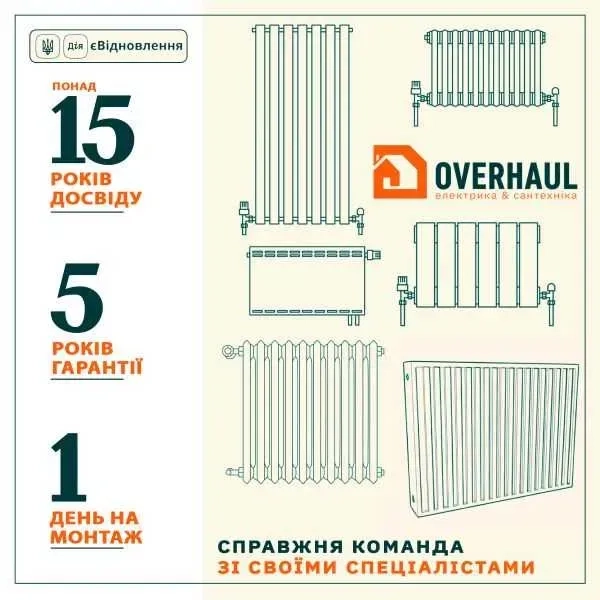 Дія єВідновлення

ПОНАД
15
РОКІВ ДОСВІДУ

5
РОКІВ ГАРАНТІЇ

1
ДЕНЬ НА МОНТАЖ

OVERHAUL
електрика & сантехніка

СПРАВЖНЯ КОМАНДА
ЗІ СВОЇМИ СПЕЦІАЛІСТАМИ